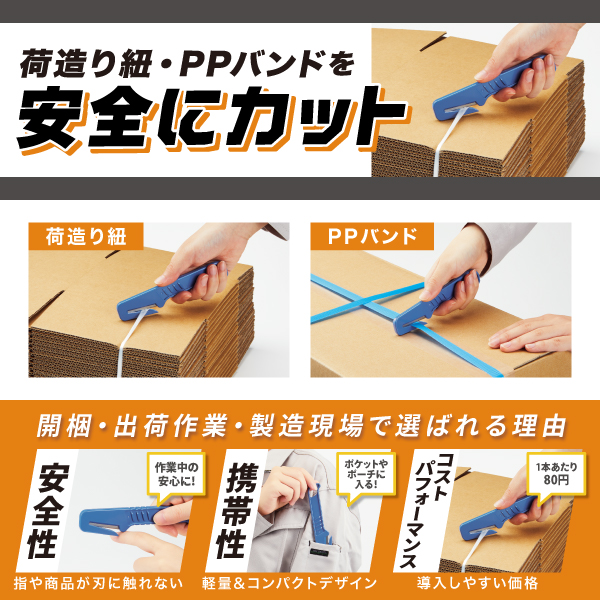 荷造り紐・PPバンドを
安全にカット

荷造り紐

PPバンド

開梱・出荷作業・製造現場で選ばれる理由

安全性
作業中の安心に!
指や商品が刃に触れない

携帯性
ポケットやポーチに入る!
軽量&コンパクトデザイン

コストパフォーマンス
1本あたり80円
導入しやすい価格